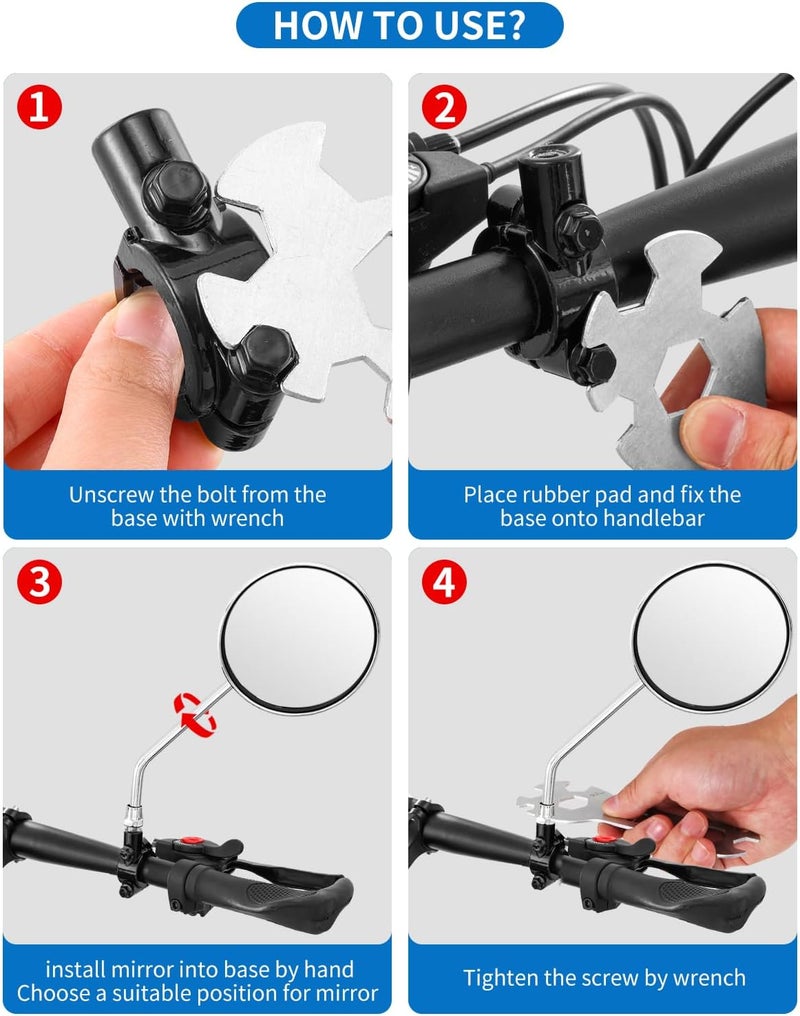 HOW TO USE?

1

Unscrew the bolt from the base with wrench

2

Place rubber pad and fix the base onto handlebar

3

install mirror into base by hand
Choose a suitable position for mirror

4

Tighten the screw by wrench